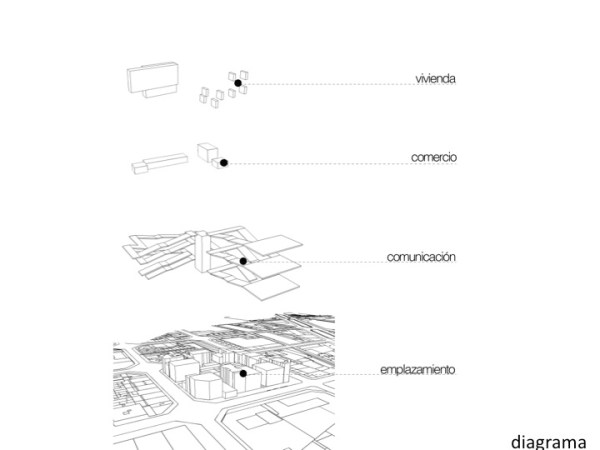 vivienda

comercio

comunicación

emplazamiento

diagrama