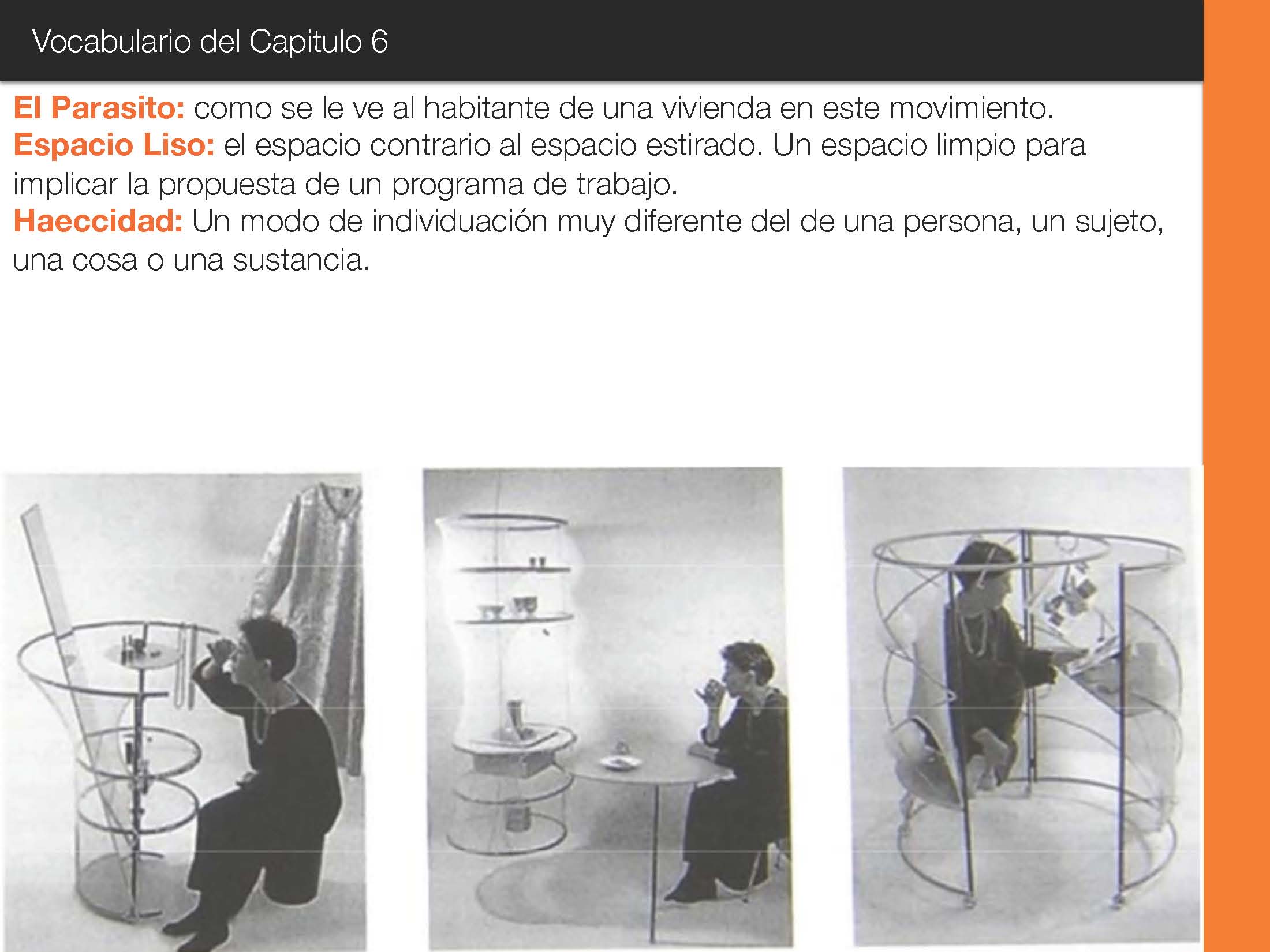 Vocabulario del Capitulo 6

El Parasito: como se le ve al habitante de una vivienda en este movimiento.
Espacio Liso: el espacio contrario al espacio estirado. Un espacio limpio para implicar la propuesta de un programa de trabajo.
Haeccidad: Un modo de individuación muy diferente del de una persona, un sujeto, una cosa o una sustancia.